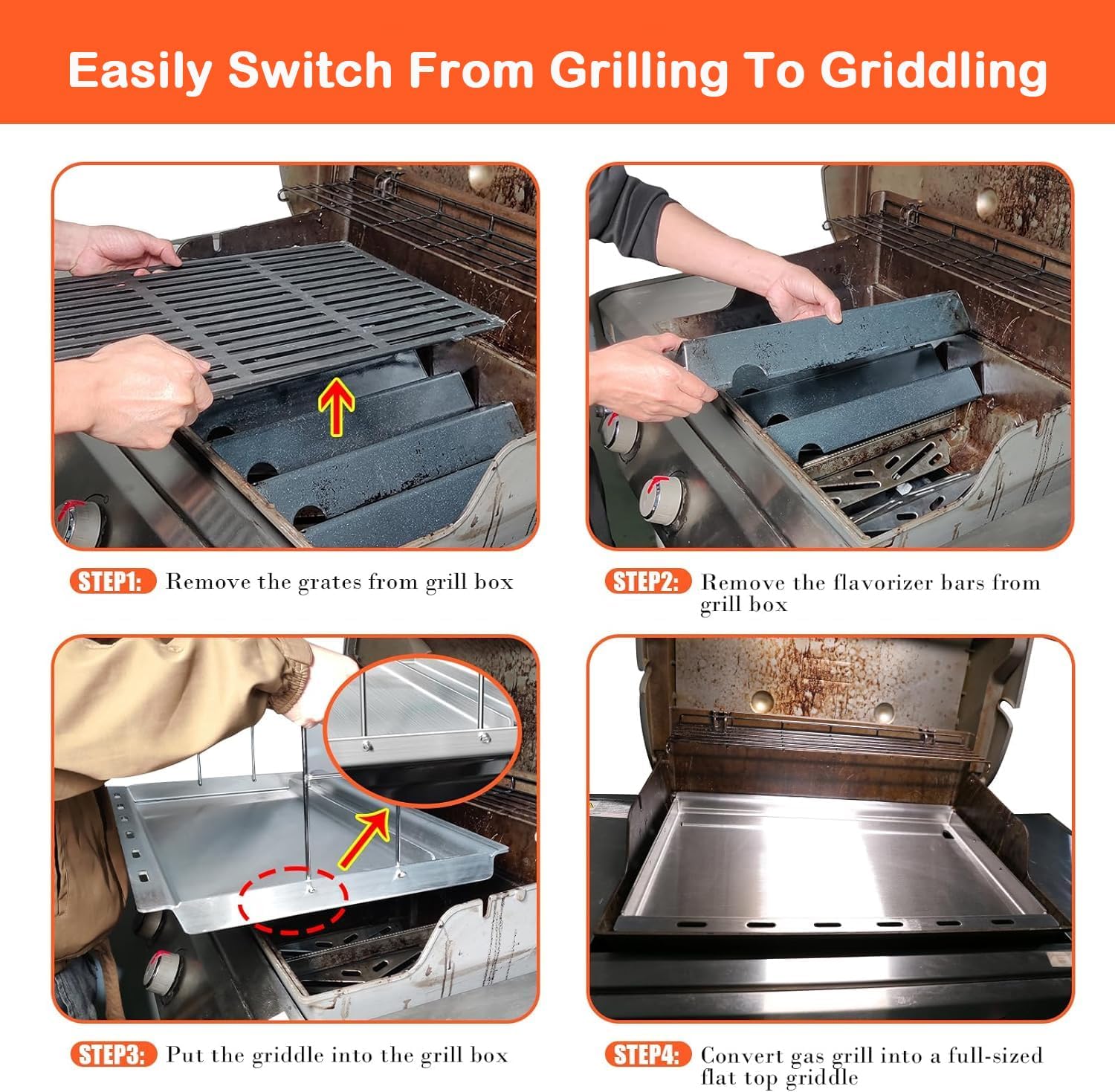 Easily Switch From Grilling To Griddling

STEP1: Remove the grates from grill box

STEP2: Remove the flavorizer bars from grill box

STEP3: Put the griddle into the grill box

STEP4: Convert gas grill into a full-sized flat top griddle