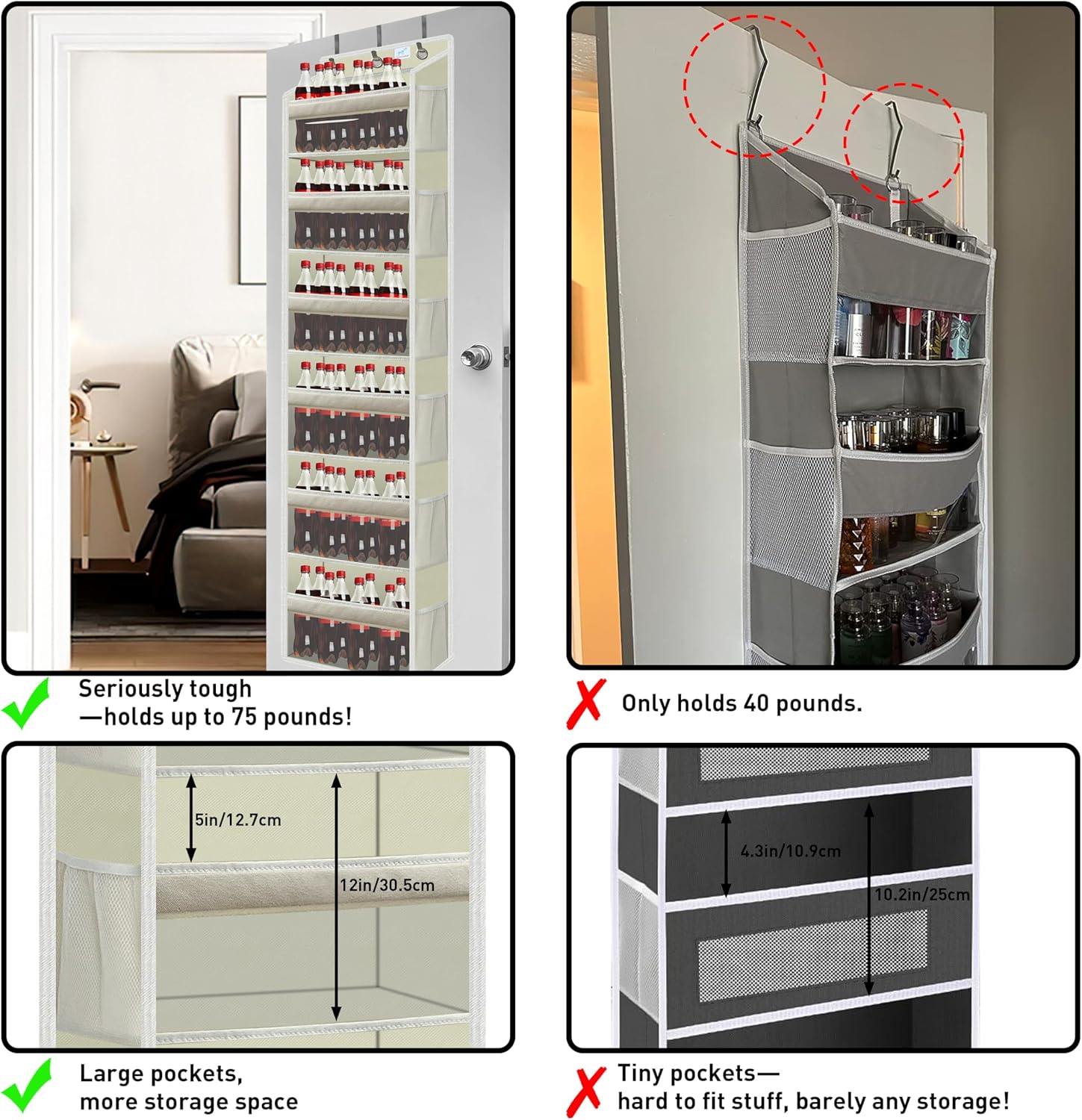 Seriously tough
—holds up to 75 pounds!

Only holds 40 pounds.

5in/12.7cm

12in/30.5cm

4.3in/10.9cm

10.2in/25cm

Large pockets,
more storage space

Tiny pockets—
hard to fit stuff, barely any storage!