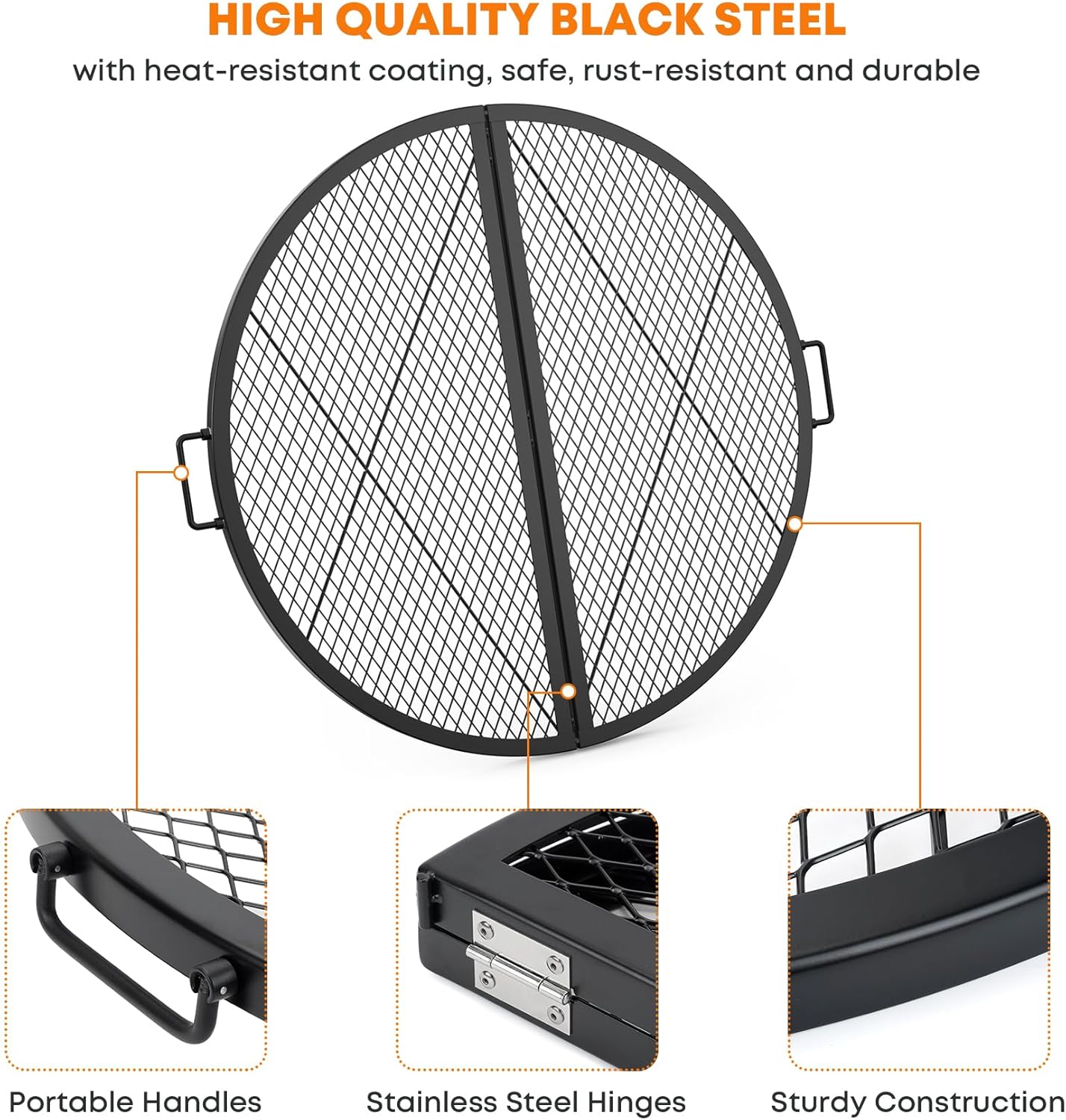 HIGH QUALITY BLACK STEEL

with heat-resistant coating, safe, rust-resistant and durable

Portable Handles

Stainless Steel Hinges

Sturdy Construction