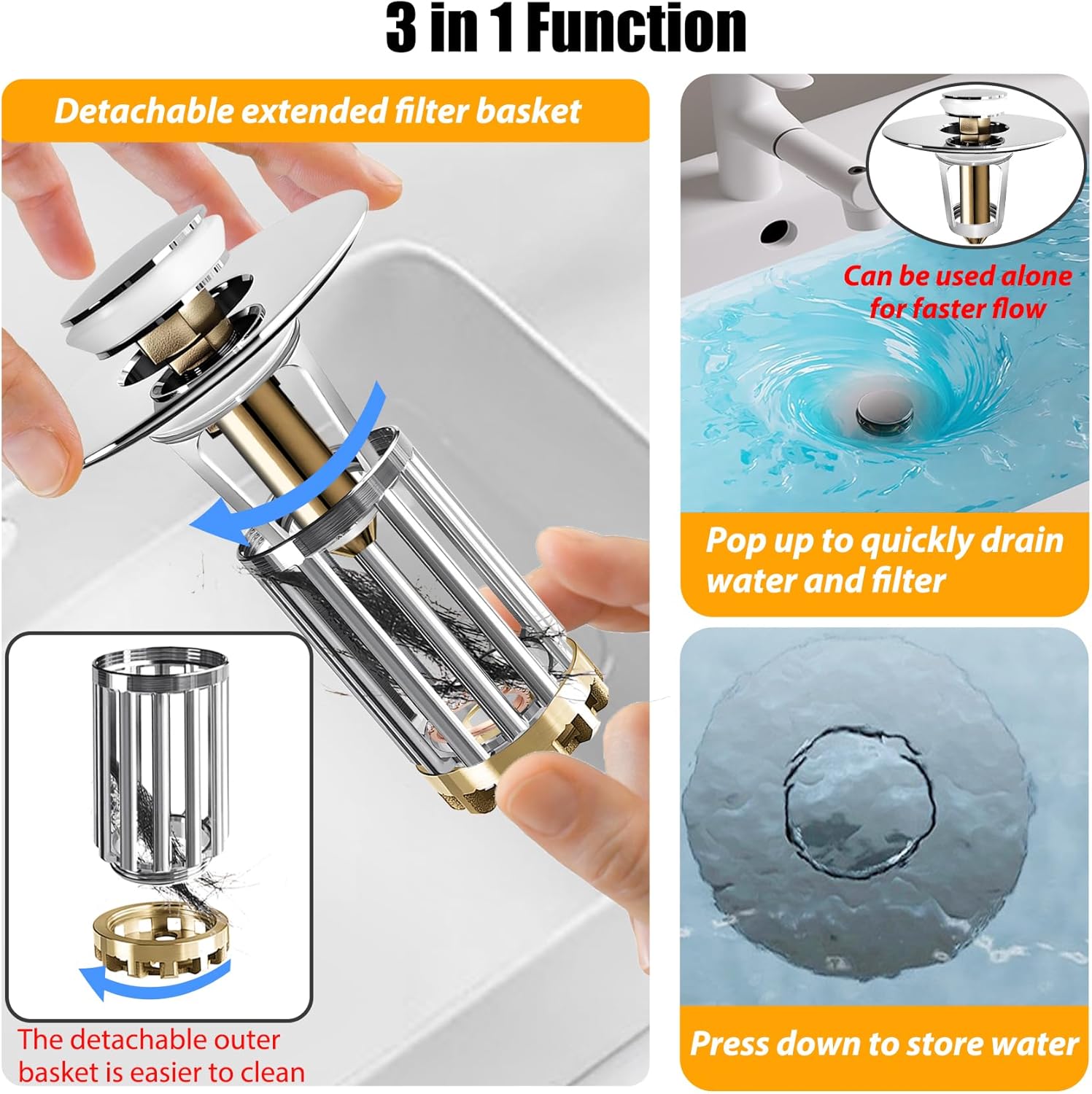 3 in 1 Function

Detachable extended filter basket

The detachable outer basket is easier to clean

Can be used alone for faster flow

Pop up to quickly drain water and filter

Press down to store water