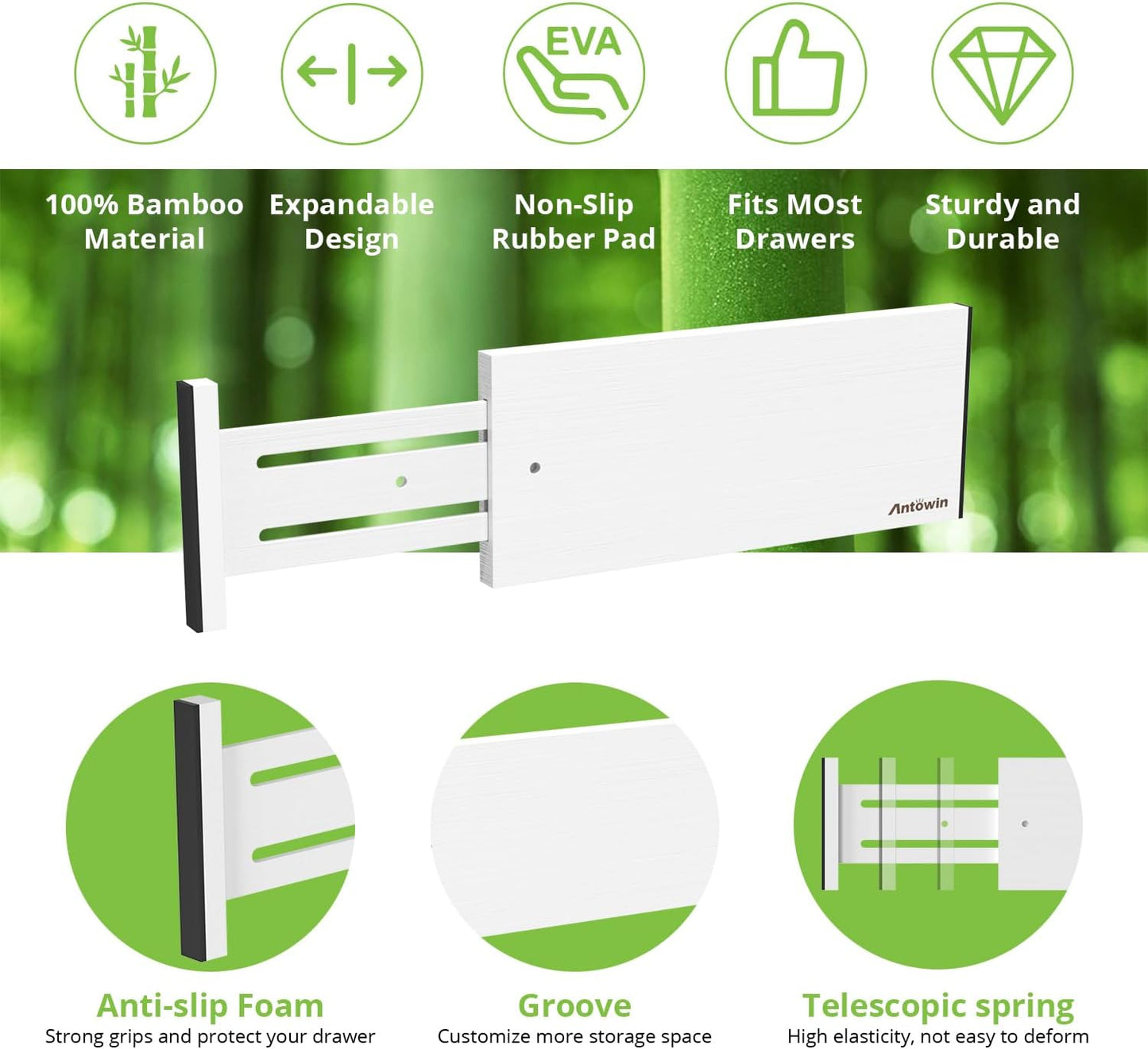 EVA

100% Bamboo Material

Expandable Design

Non-Slip Rubber Pad

Fits MOst Drawers

Sturdy and Durable

Antowin

Anti-slip Foam
Strong grips and protect your drawer

Groove
Customize more storage space

Telescopic spring
High elasticity, not easy to deform