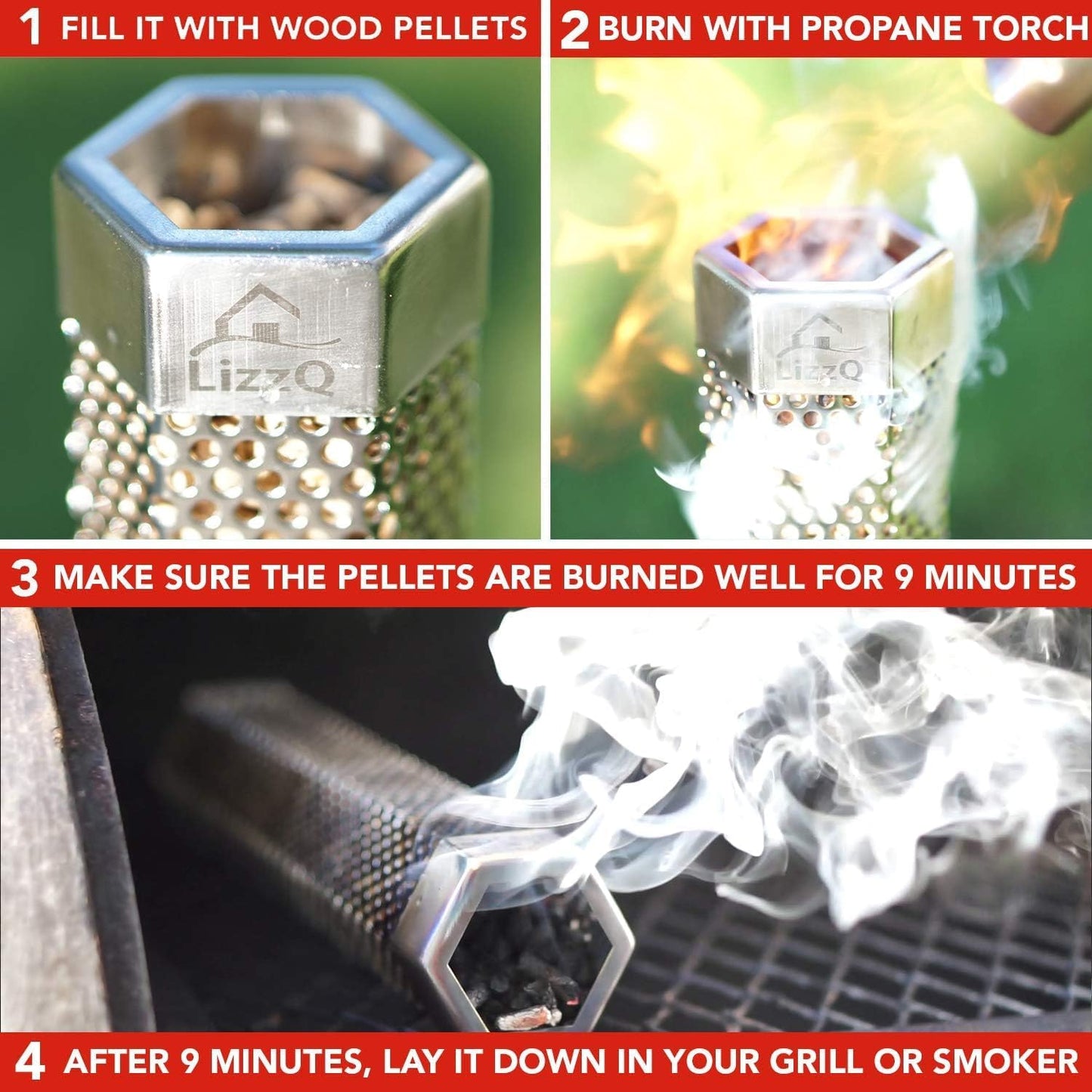 1 FILL IT WITH WOOD PELLETS

LizzQ

2 BURN WITH PROPANE TORCH

LizzQ

3 MAKE SURE THE PELLETS ARE BURNED WELL FOR 9 MINUTES

4 AFTER 9 MINUTES, LAY IT DOWN IN YOUR GRILL OR SMOKER