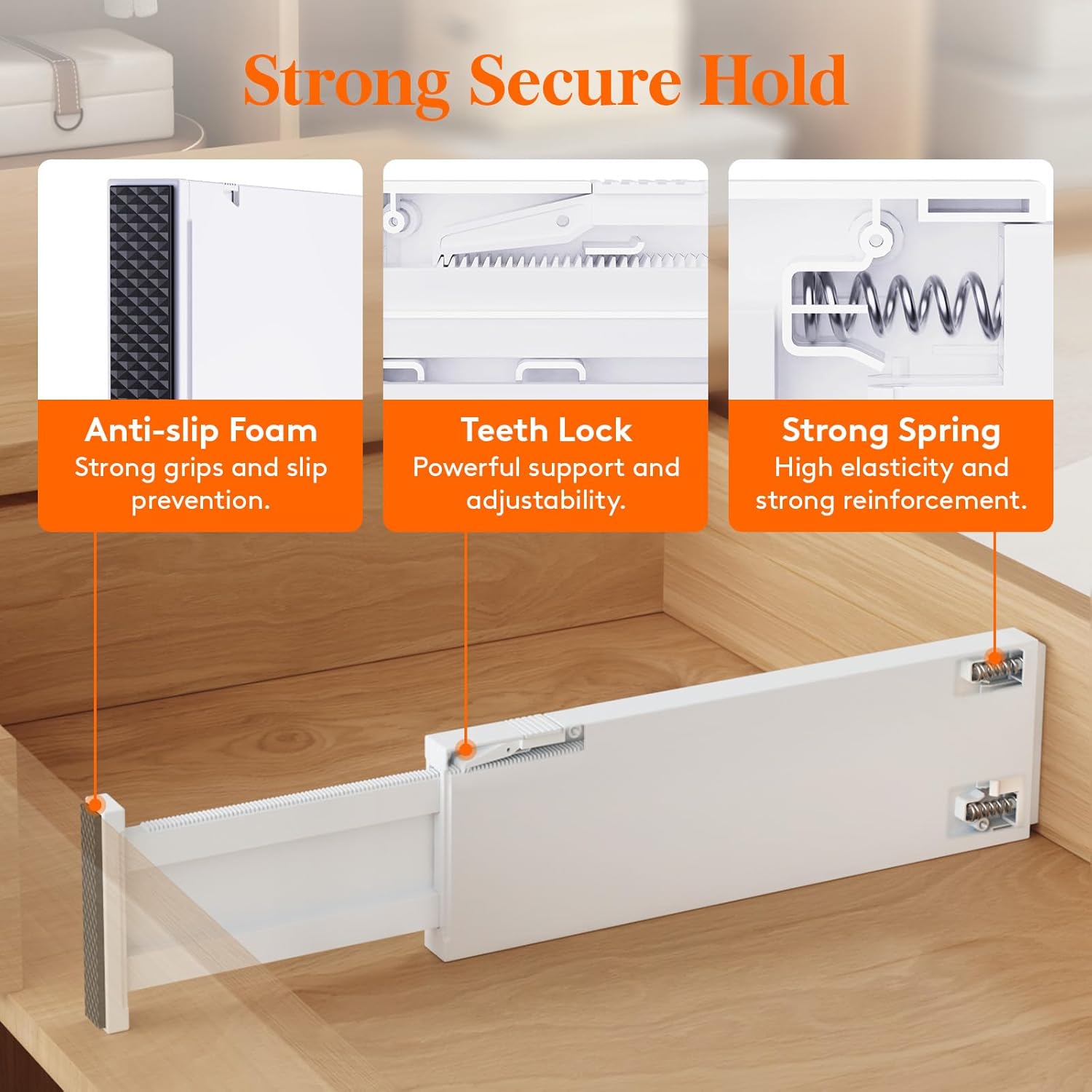 Strong Secure Hold

Anti-slip Foam
Strong grips and slip prevention.

Teeth Lock
Powerful support and adjustability.

Strong Spring
High elasticity and strong reinforcement.