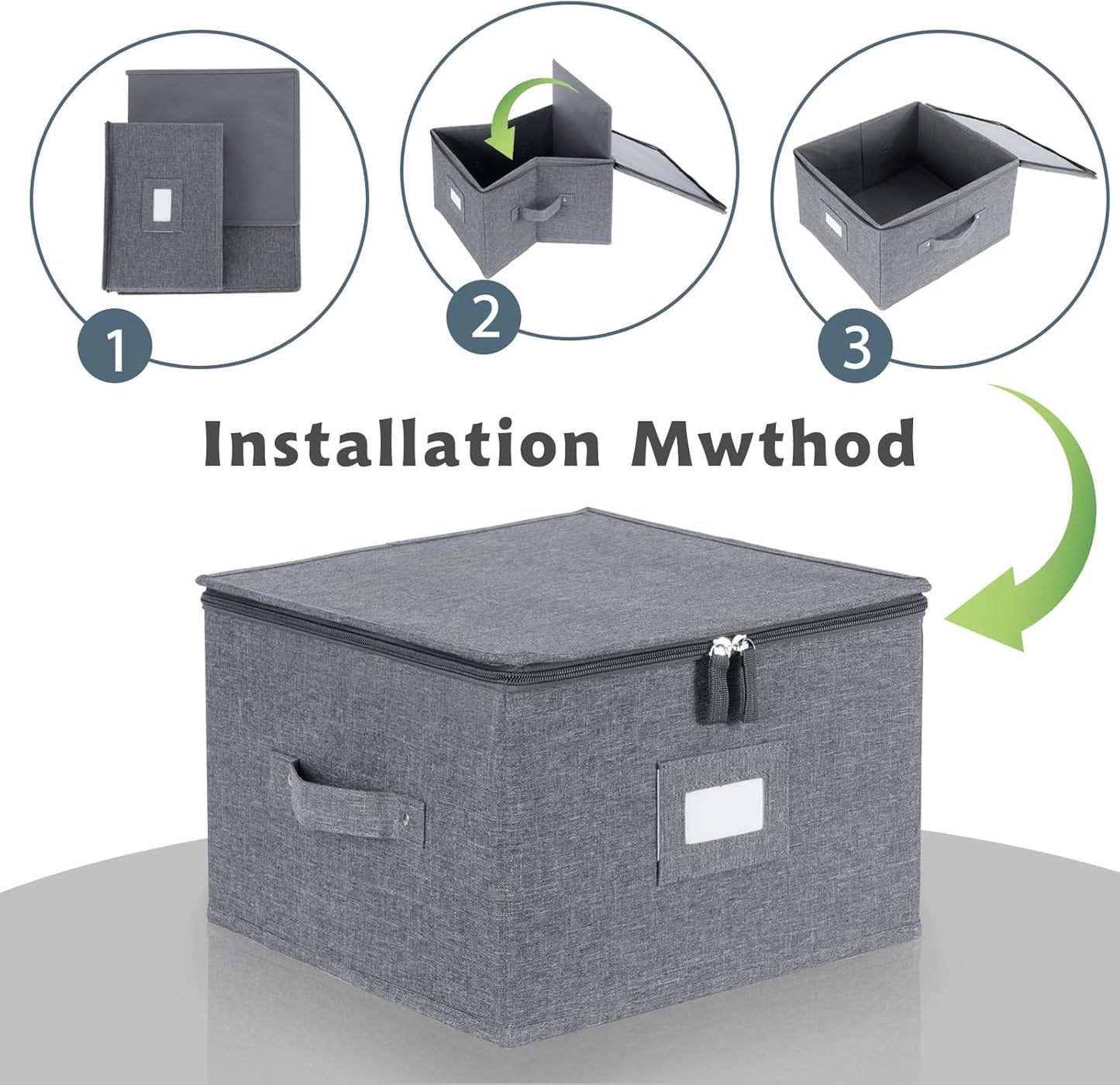 1

2

3

Installation Mwthod