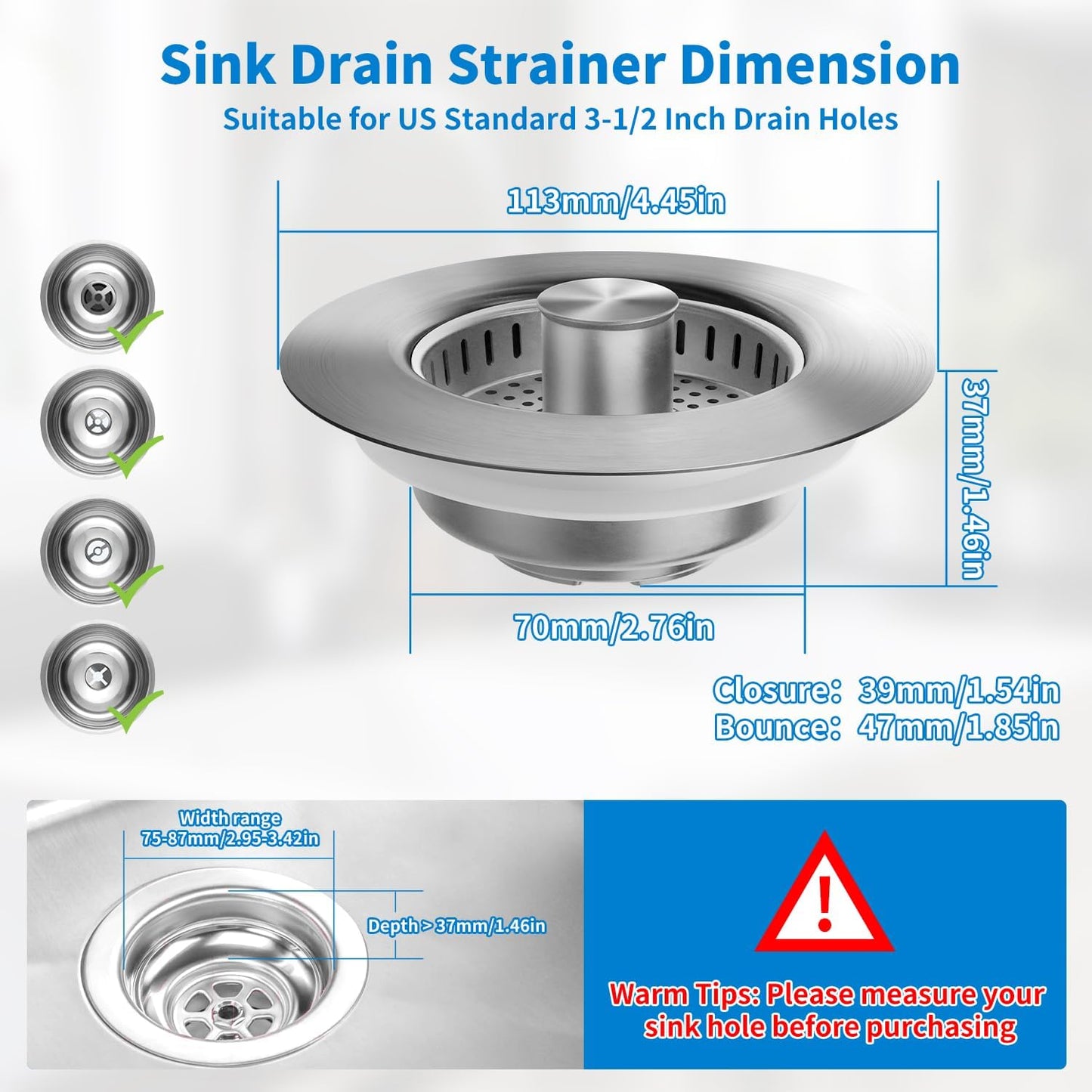 Sink Drain Strainer Dimension
Suitable for US Standard 3-1/2 Inch Drain Holes

113mm/4.45in

37mm/1.46in

70mm/2.76in

Closure: 39mm/1.54in
Bounce: 47mm/1.85in

Width range
75-87mm/2.95-3.42in

Depth > 37mm/1.46in

!

Warm Tips: Please measure your sink hole before purchasing