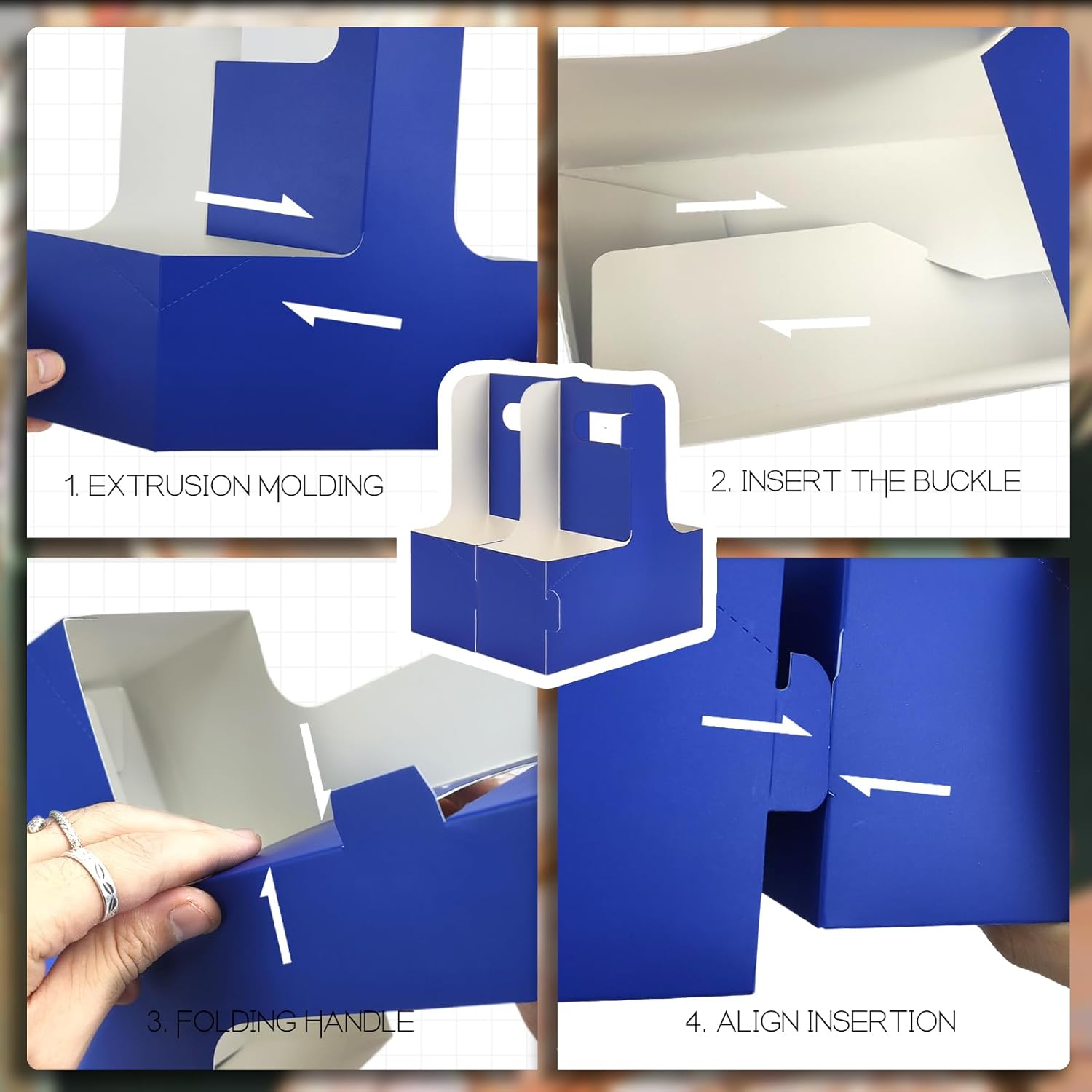 1. EXTRUSION MOLDING

2. INSERT THE BUCKLE

3. FOLDING HANDLE

4. ALIGN INSERTION