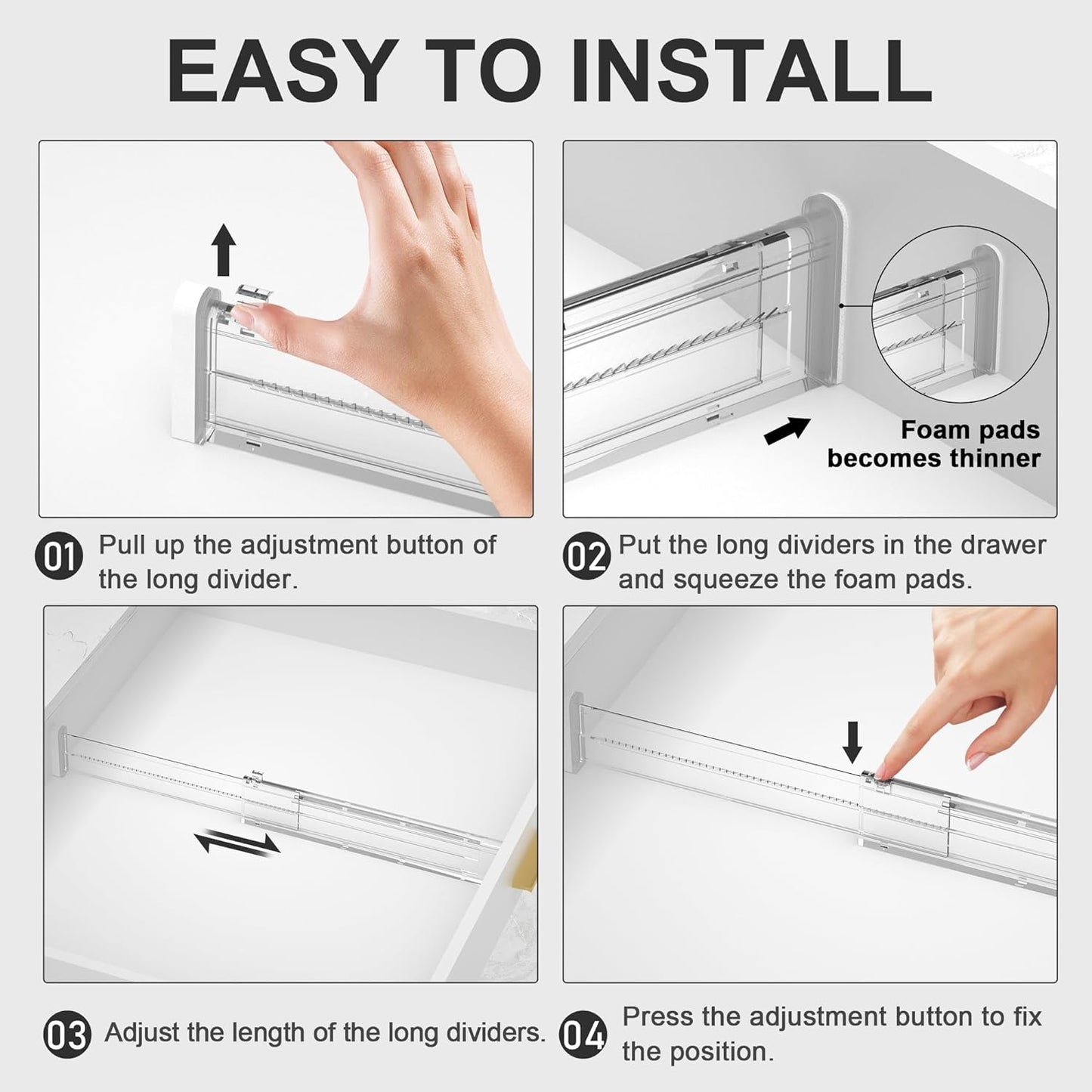 EASY TO INSTALL

Foam pads becomes thinner

01 Pull up the adjustment button of the long divider.

02 Put the long dividers in the drawer and squeeze the foam pads.

03 Adjust the length of the long dividers.

04 Press the adjustment button to fix the position.