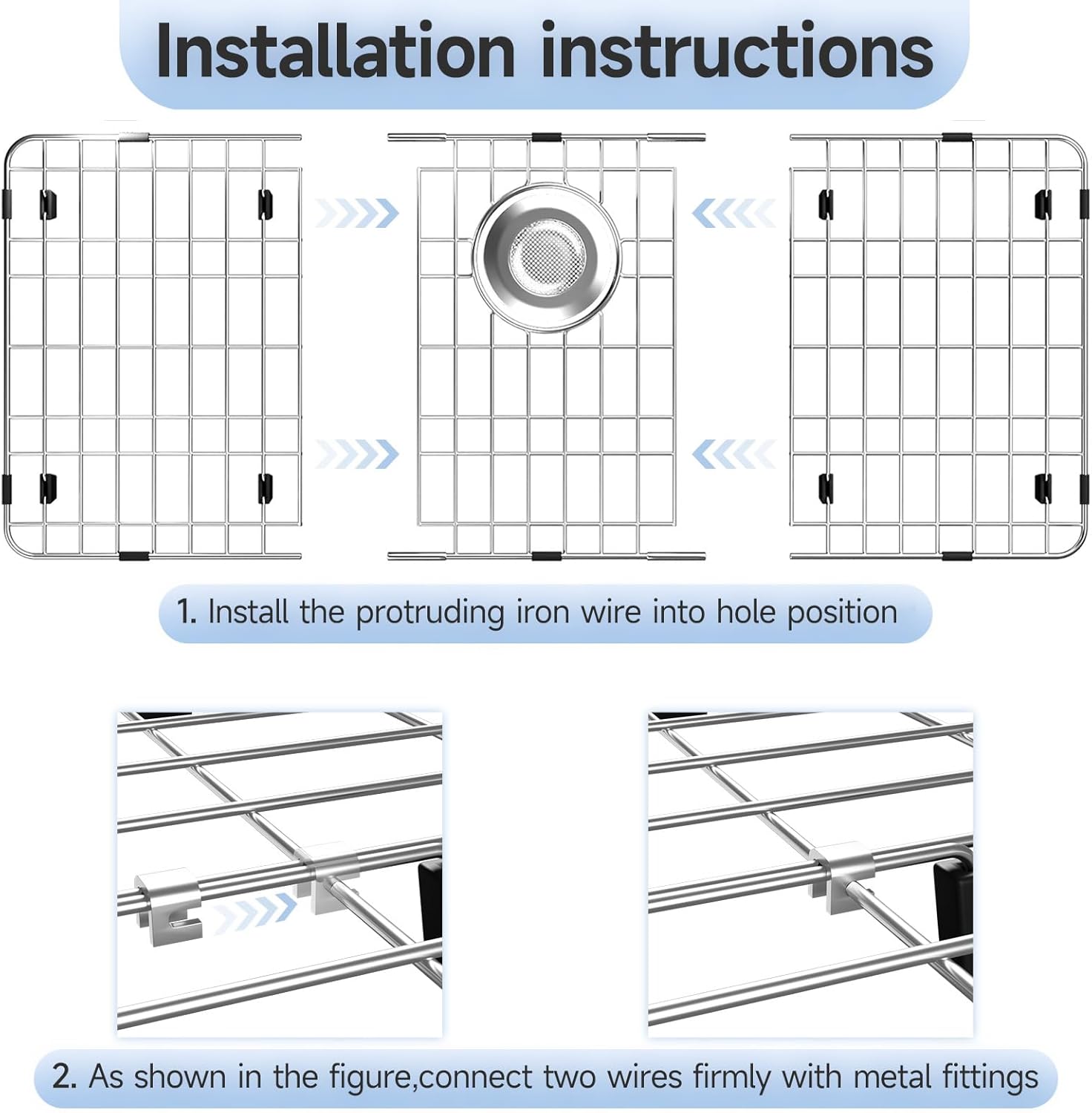 Installation instructions

1. Install the protruding iron wire into hole position

2. As shown in the figure,connect two wires firmly with metal fittings