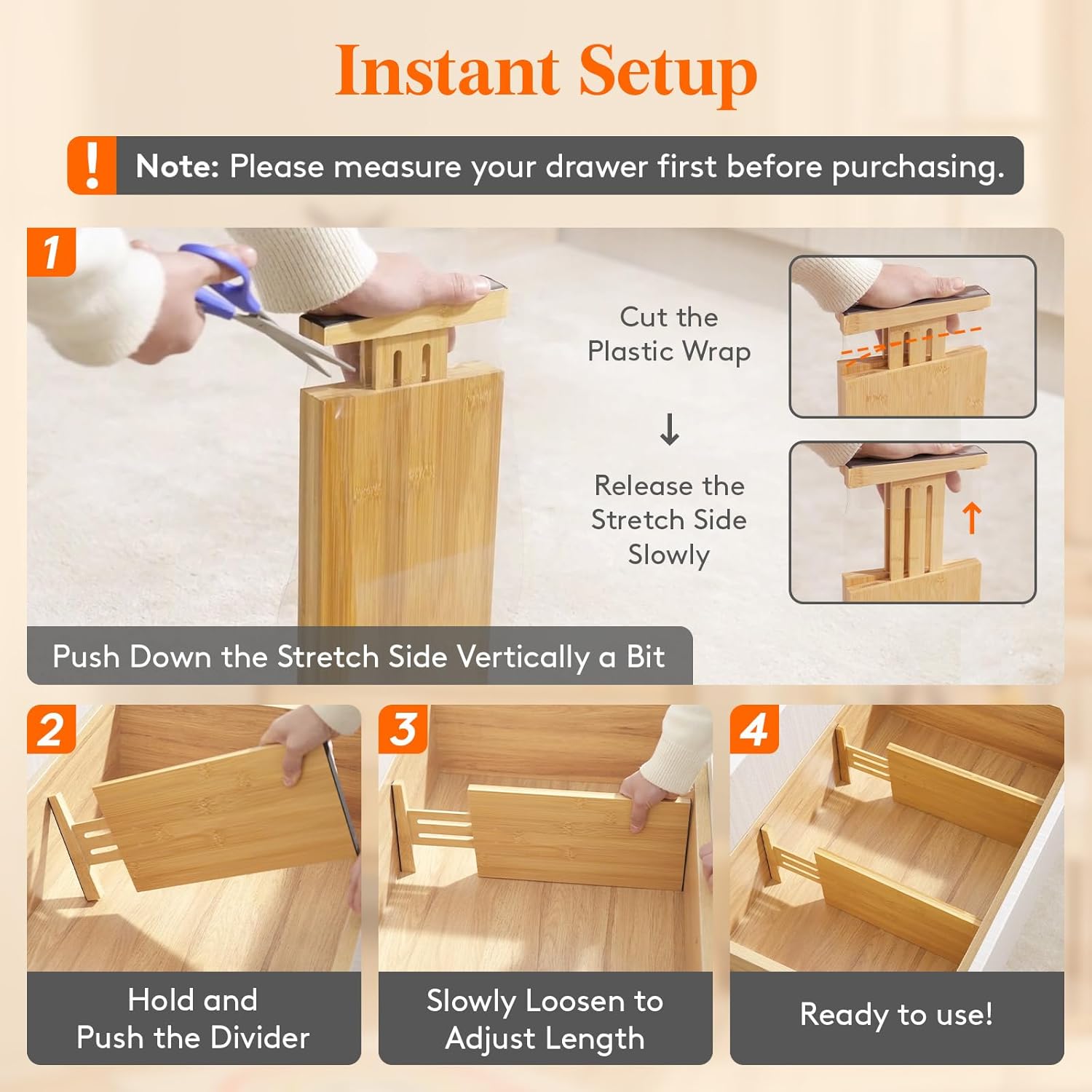 Instant Setup

! Note: Please measure your drawer first before purchasing.

1

Cut the Plastic Wrap

↓

Release the Stretch Side Slowly

Push Down the Stretch Side Vertically a Bit

2

Hold and Push the Divider

3

Slowly Loosen to Adjust Length

4

Ready to use!