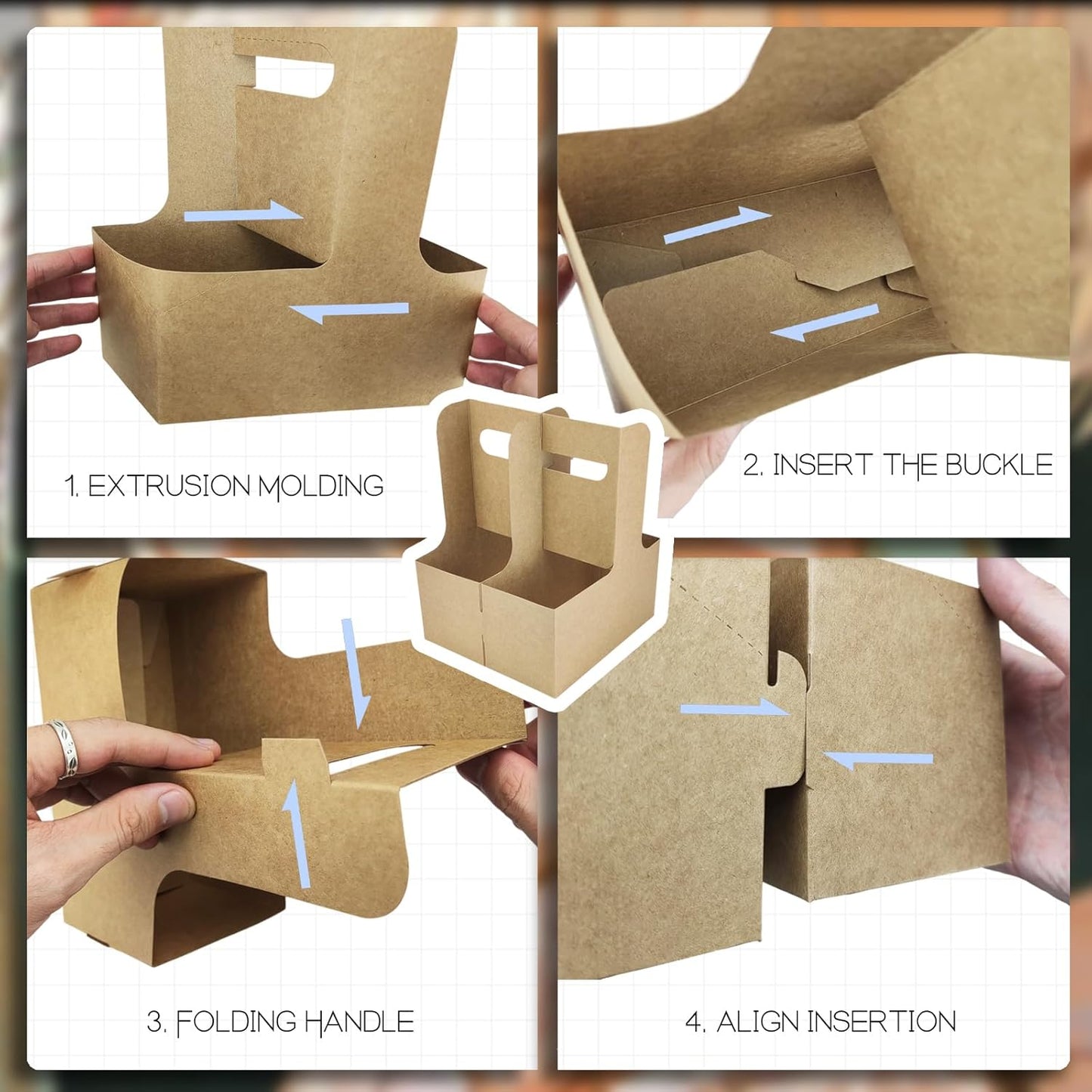 1. EXTRUSION MOLDING

2. INSERT THE BUCKLE

3. FOLDING HANDLE

4. ALIGN INSERTION