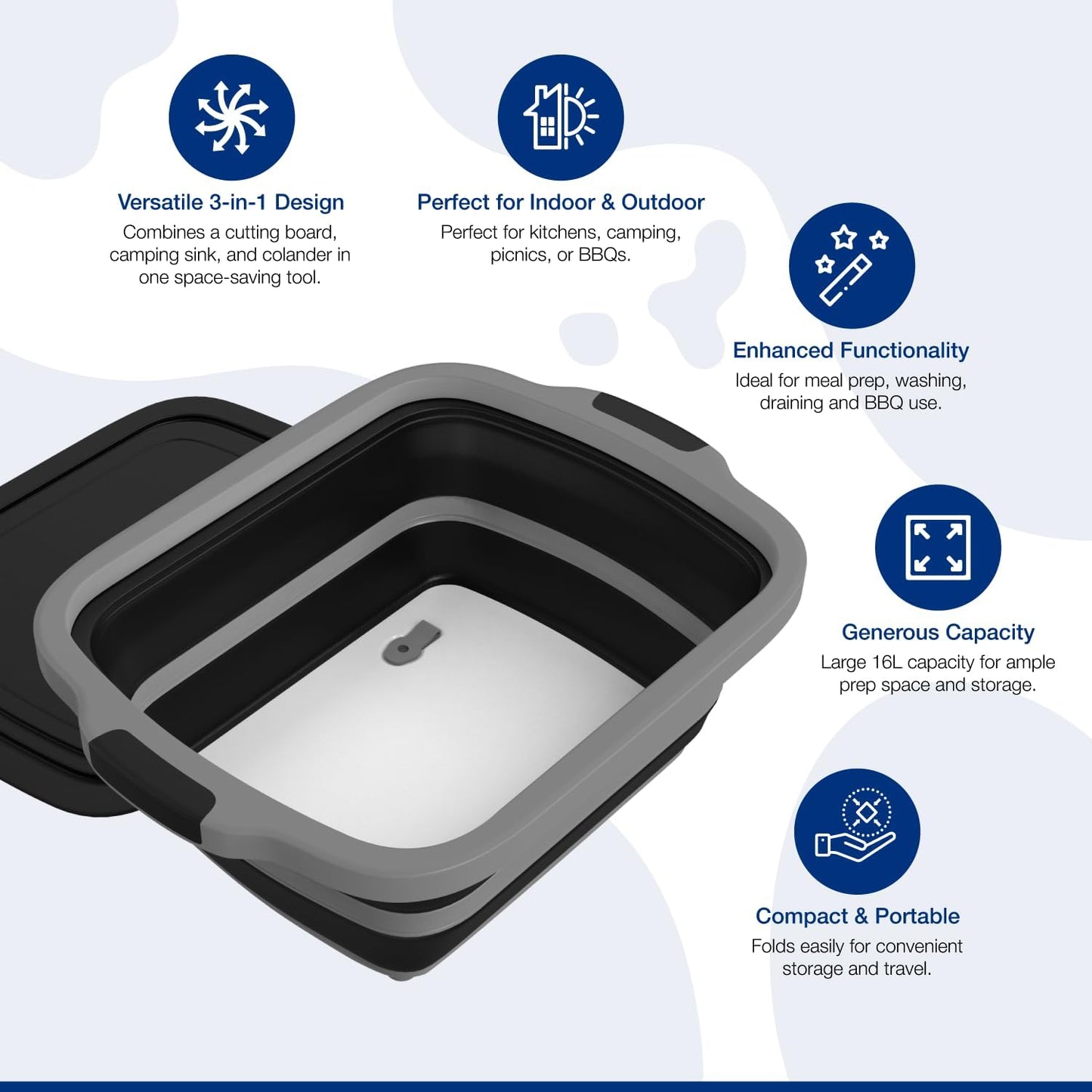 Versatile 3-in-1 Design
Combines a cutting board, camping sink, and colander in one space-saving tool.

Perfect for Indoor & Outdoor
Perfect for kitchens, camping, picnics, or BBQs.

Enhanced Functionality
Ideal for meal prep, washing, draining and BBQ use.

Generous Capacity
Large 16L capacity for ample prep space and storage.

Compact & Portable
Folds easily for convenient storage and travel.