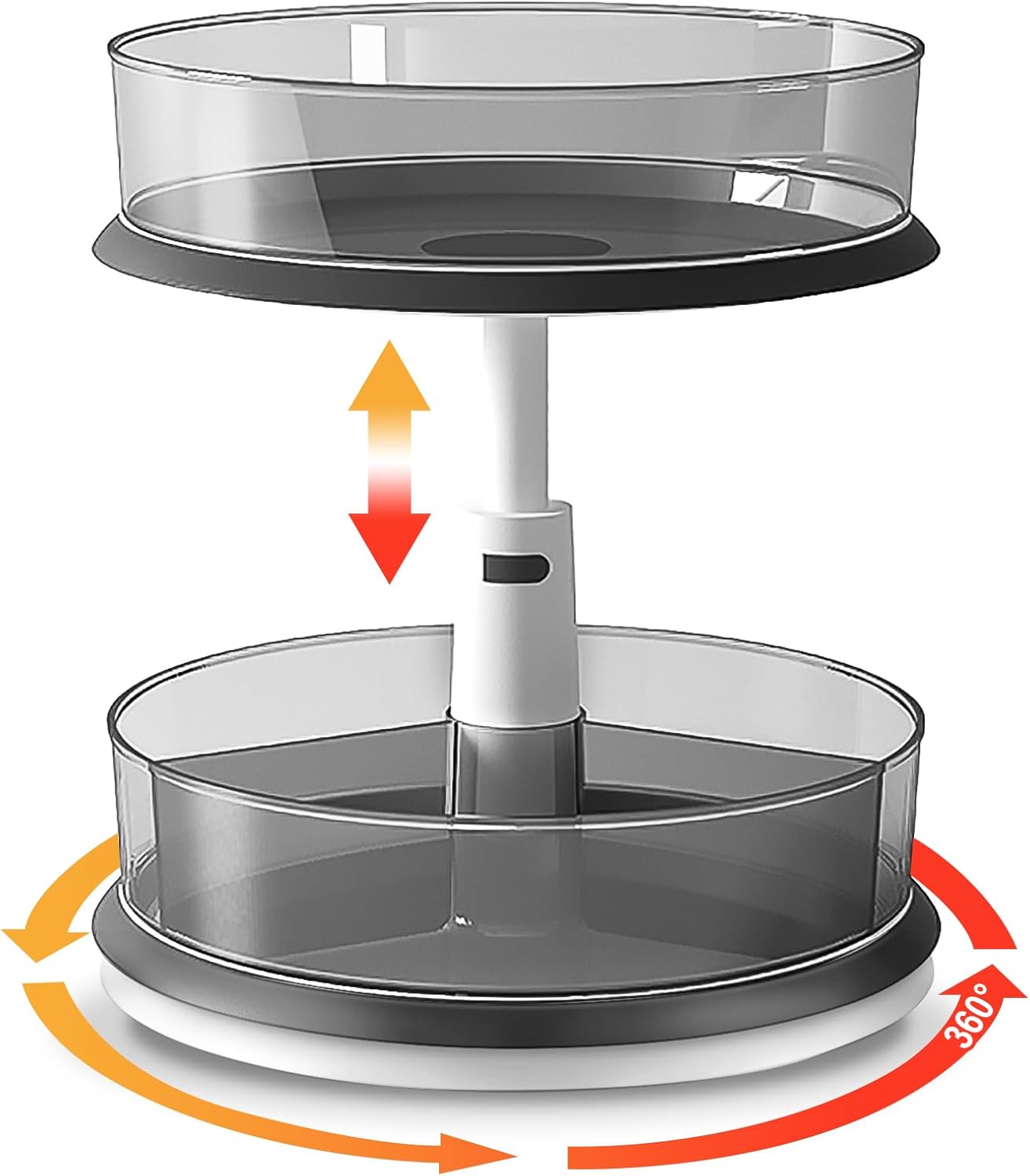 360°