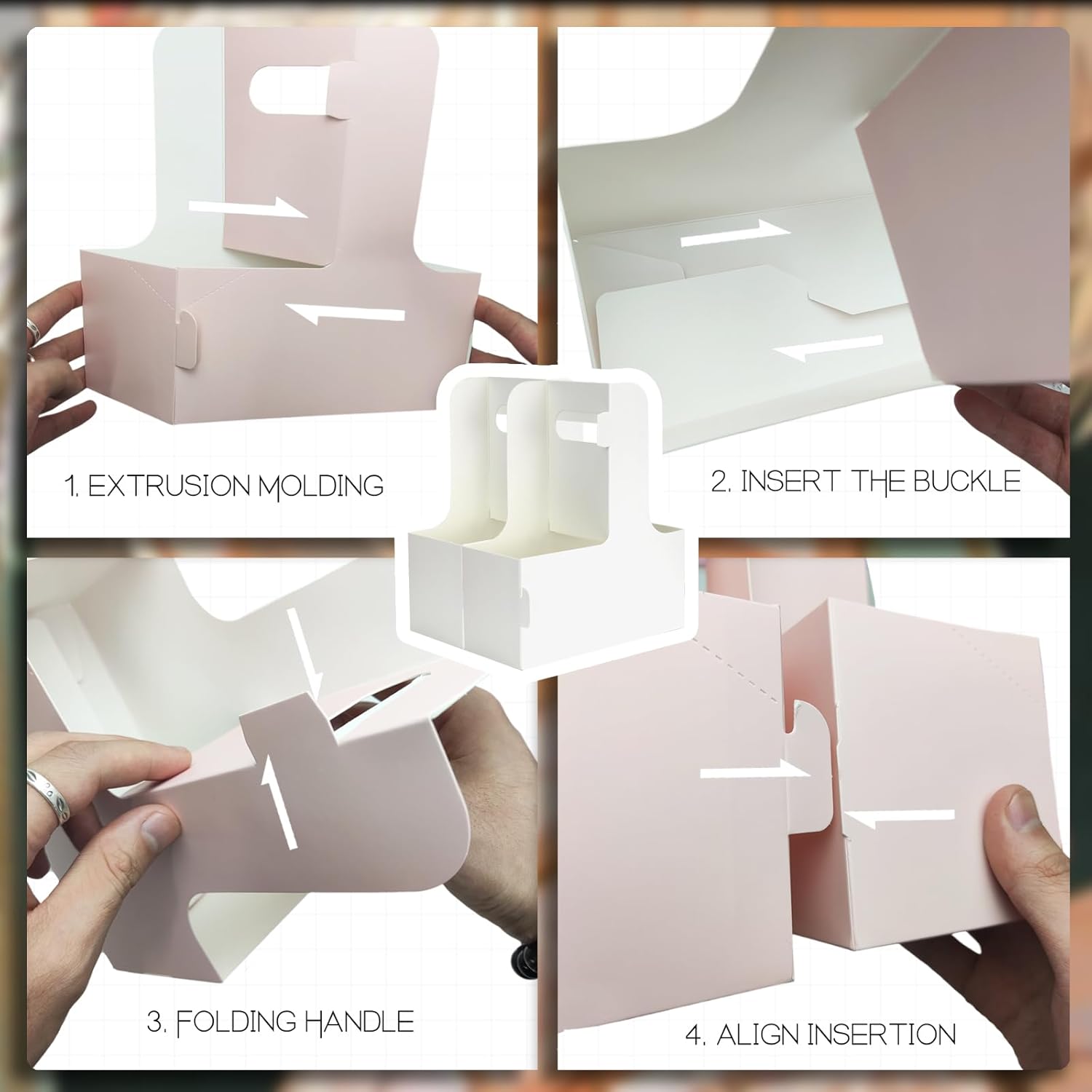 1. EXTRUSION MOLDING

2. INSERT THE BUCKLE

3. FOLDING HANDLE

4. ALIGN INSERTION