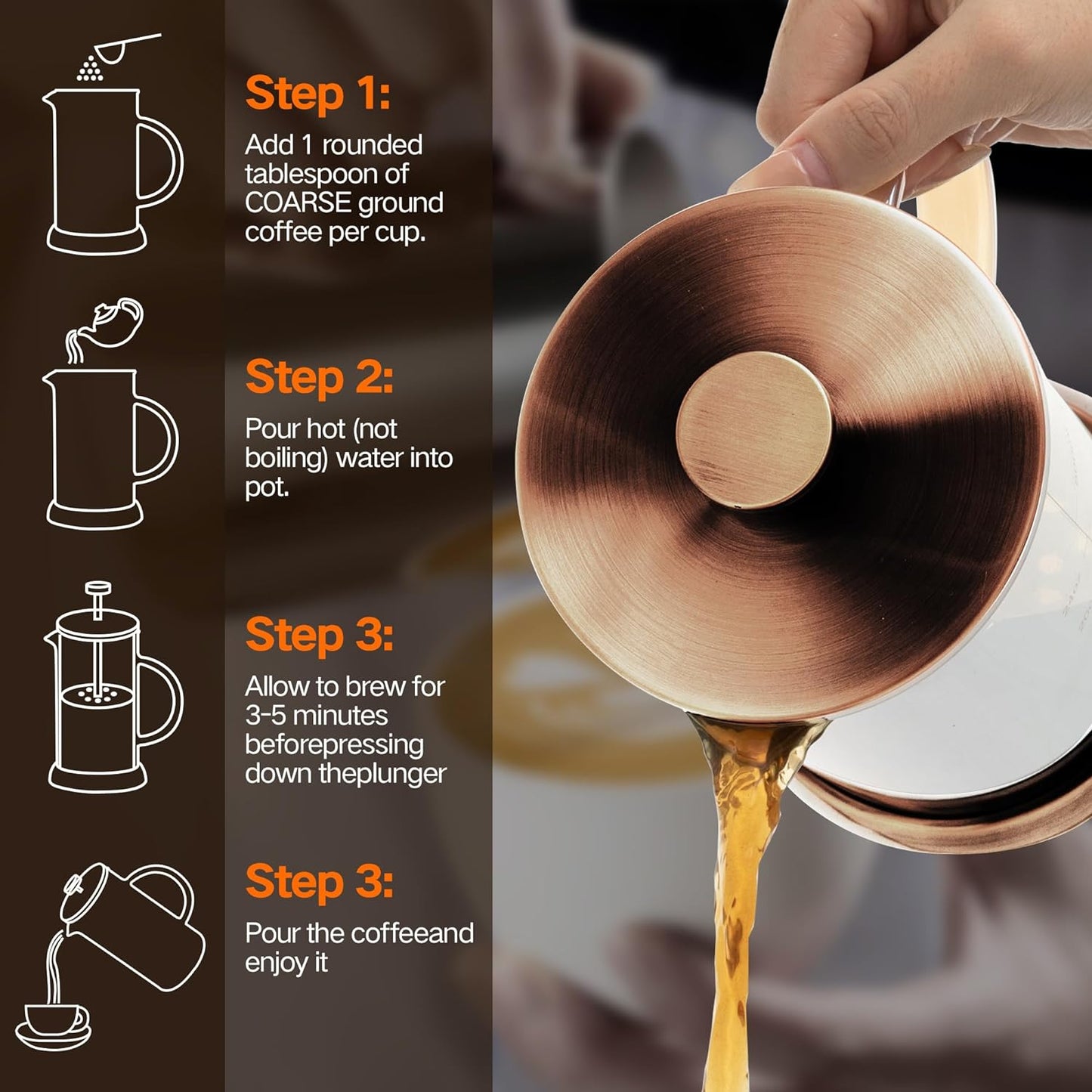 Step 1:
Add 1 rounded tablespoon of COARSE ground coffee per cup.

Step 2:
Pour hot (not boiling) water into pot.

Step 3:
Allow to brew for 3-5 minutes beforepressing down theplunger

Step 3:
Pour the coffeeand enjoy it