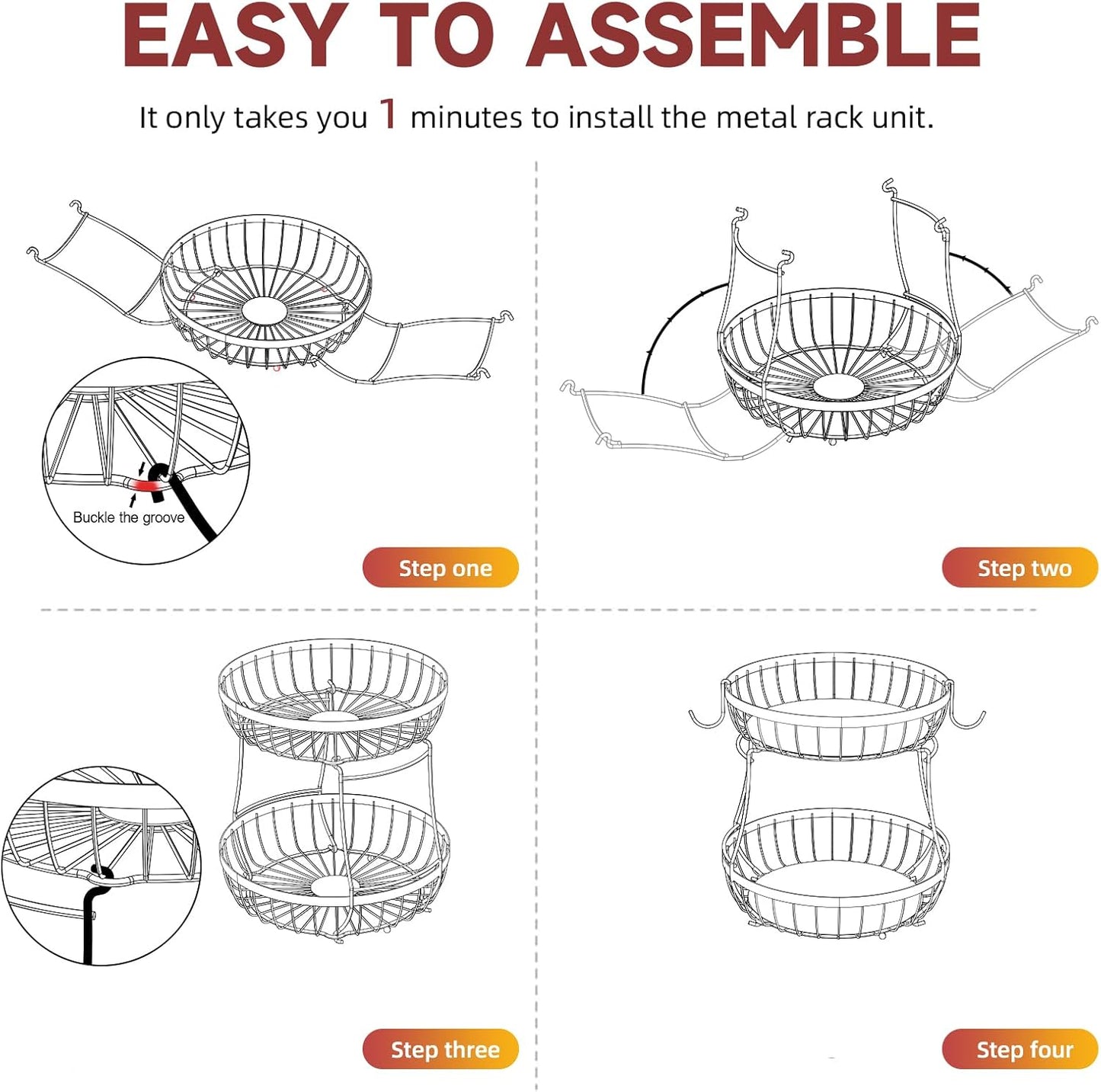 EASY TO ASSEMBLE

It only takes you 1 minutes to install the metal rack unit.

Buckle the groove

Step one

Step two

Step three

Step four